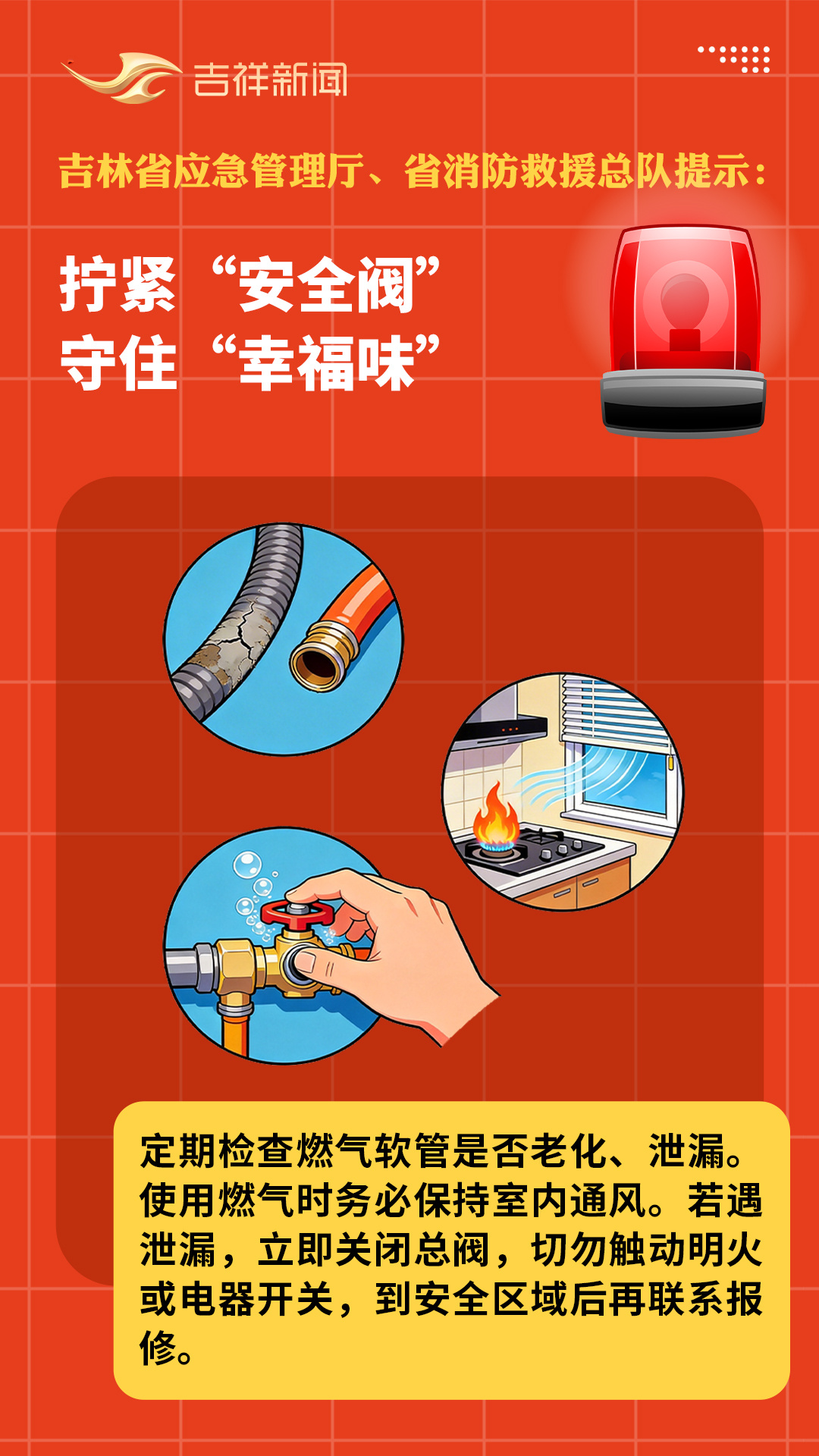 吉祥新闻

吉林省应急管理厅、省消防救援总队提示：

拧紧“安全阀”
守住“幸福味”

定期检查燃气软管是否老化、泄漏。使用燃气时务必保持室内通风。若遇泄漏，立即关闭总阀，切勿触动明火或电器开关，到安全区域后再联系报修。