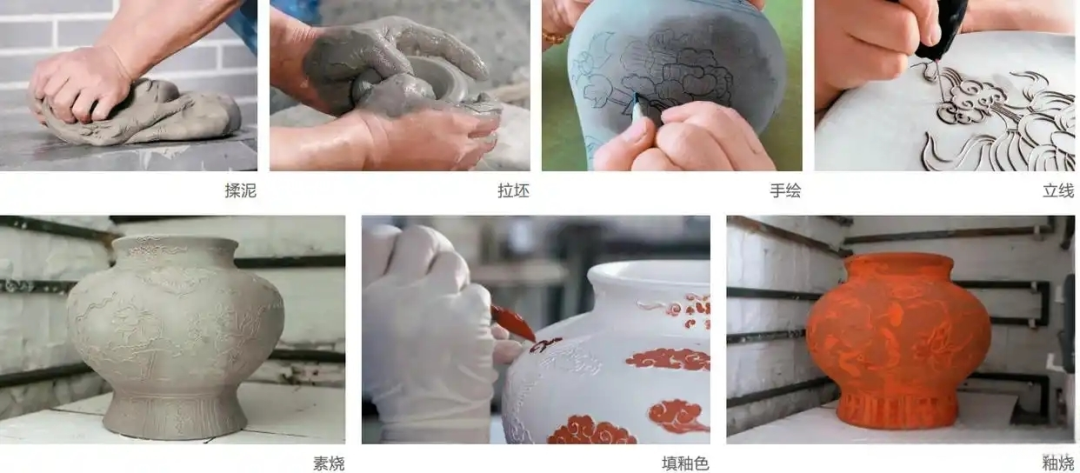 揉泥

拉坯

手绘

立线

素烧

填釉色

釉烧